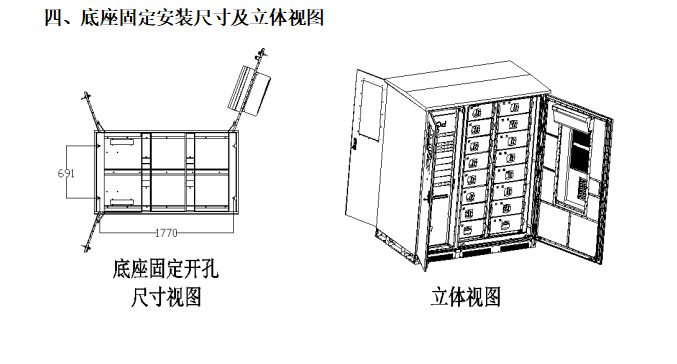 四、底座固定安装尺寸及立体视图

691

1770

底座固定开孔
尺寸视图

立体视图